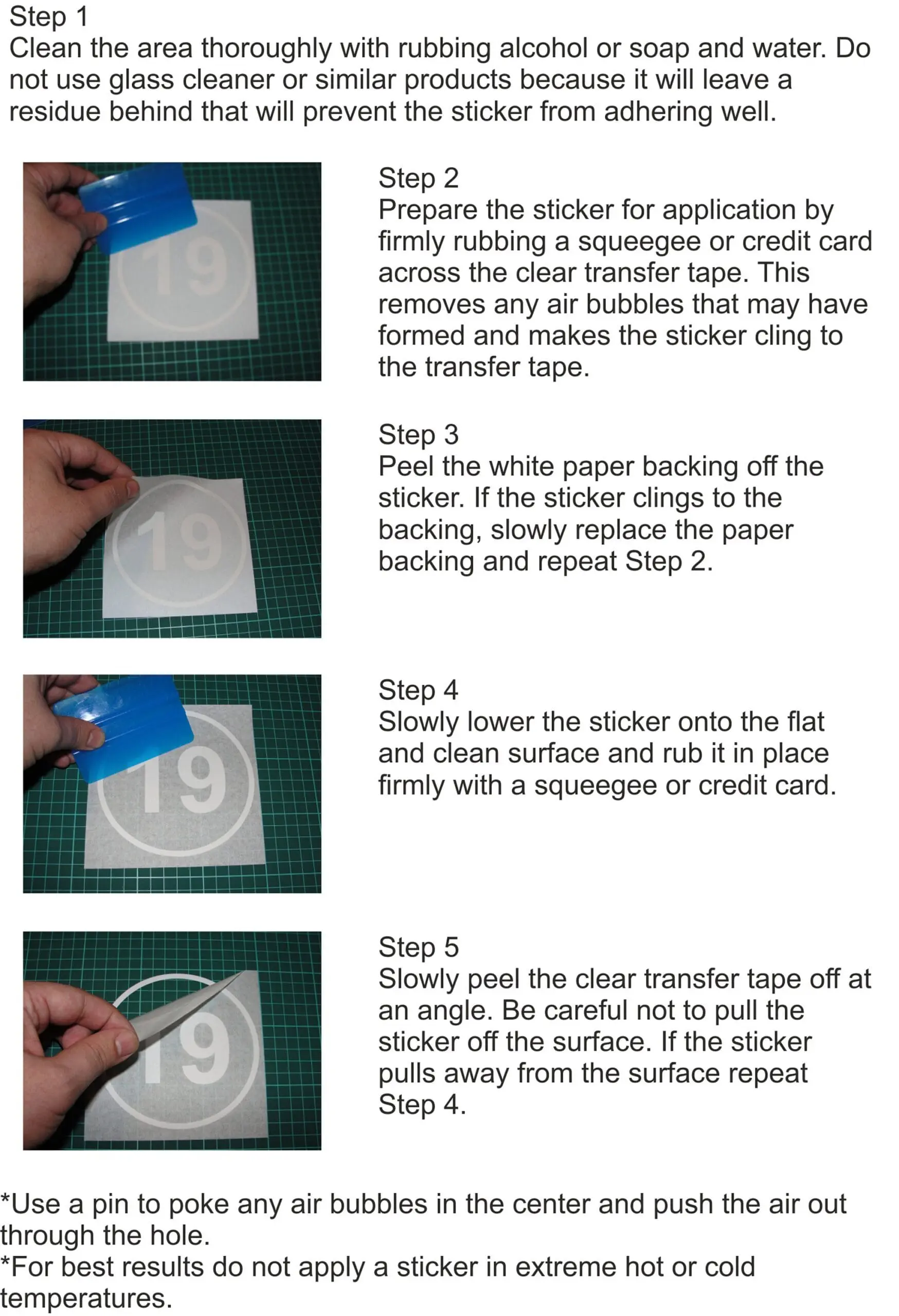 Step 1
Clean the area thoroughly with rubbing alcohol or soap and water. Do not use glass cleaner or similar products because it will leave a residue behind that will prevent the sticker from adhering well.

19

Step 2
Prepare the sticker for application by firmly rubbing a squeegee or credit card across the clear transfer tape. This removes any air bubbles that may have formed and makes the sticker cling to the transfer tape.

19

Step 3
Peel the white paper backing off the sticker. If the sticker clings to the backing, slowly replace the paper backing and repeat Step 2.

19

Step 4
Slowly lower the sticker onto the flat and clean surface and rub it in place firmly with a squeegee or credit card.

19

Step 5
Slowly peel the clear transfer tape off at an angle. Be careful not to pull the sticker off the surface. If the sticker pulls away from the surface repeat Step 4.

*Use a pin to poke any air bubbles in the center and push the air out through the hole.
*For best results do not apply a sticker in extreme hot or cold temperatures.