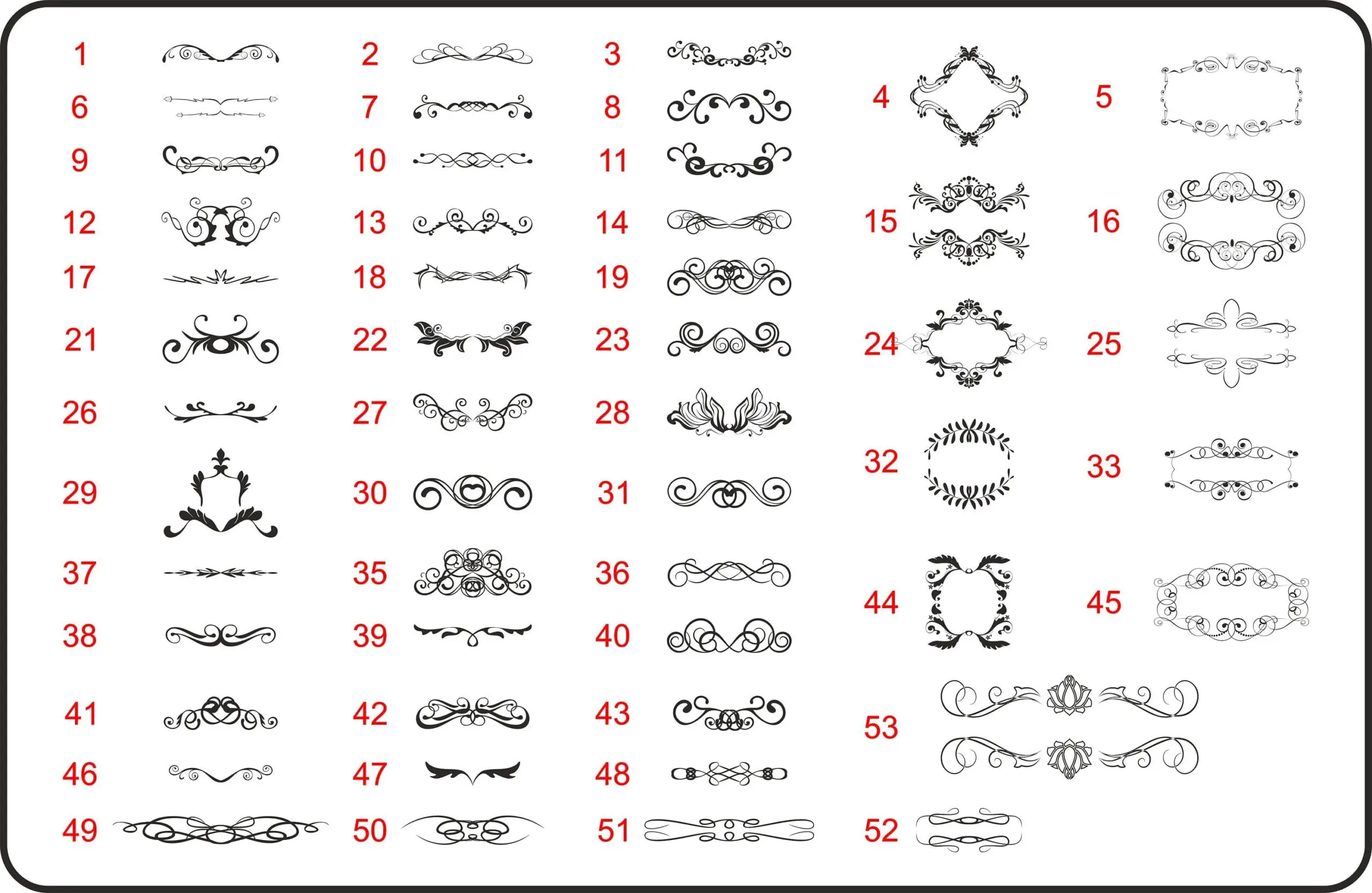 1
2
3
4
5
6
7
8
9
10
11
12
13
14
15
16
17
18
19
21
22
23
24
25
26
27
28
29
30
31
32
33
37
35
36
44
45
38
39
40
41
42
43
53
46
47
48
49
50
51
52