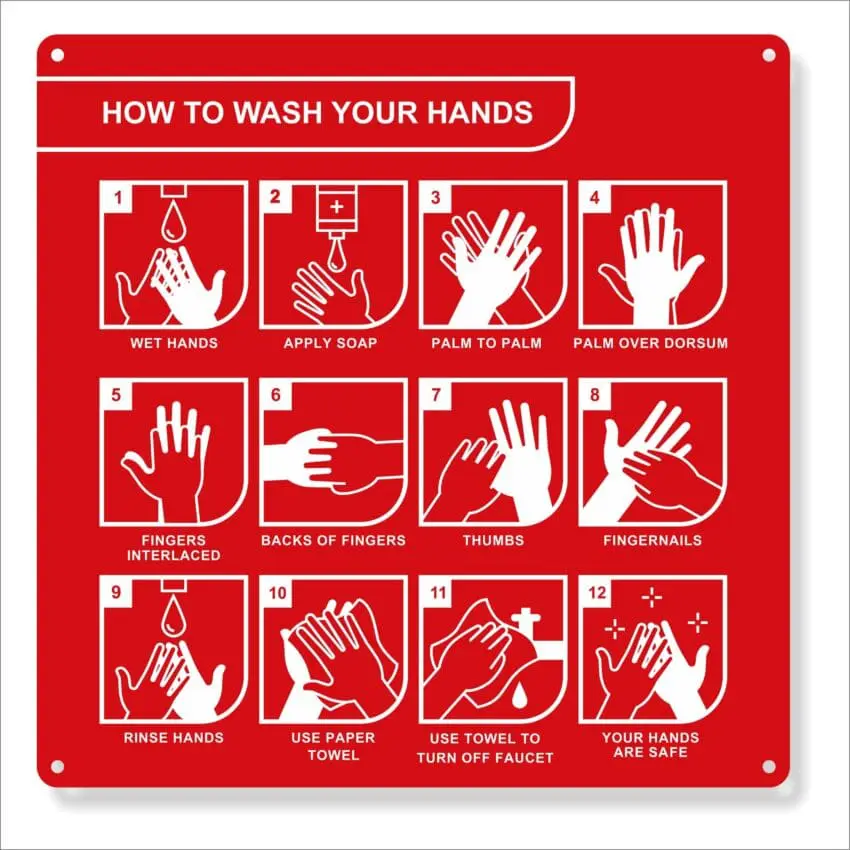 HOW TO WASH YOUR HANDS

1
WET HANDS

2
APPLY SOAP

3
PALM TO PALM

4
PALM OVER DORSUM

5
FINGERS INTERLACED

6
BACKS OF FINGERS

7
THUMBS

8
FINGERNAILS

9
RINSE HANDS

10
USE PAPER TOWEL

11
USE TOWEL TO TURN OFF FAUCET

12
YOUR HANDS ARE SAFE