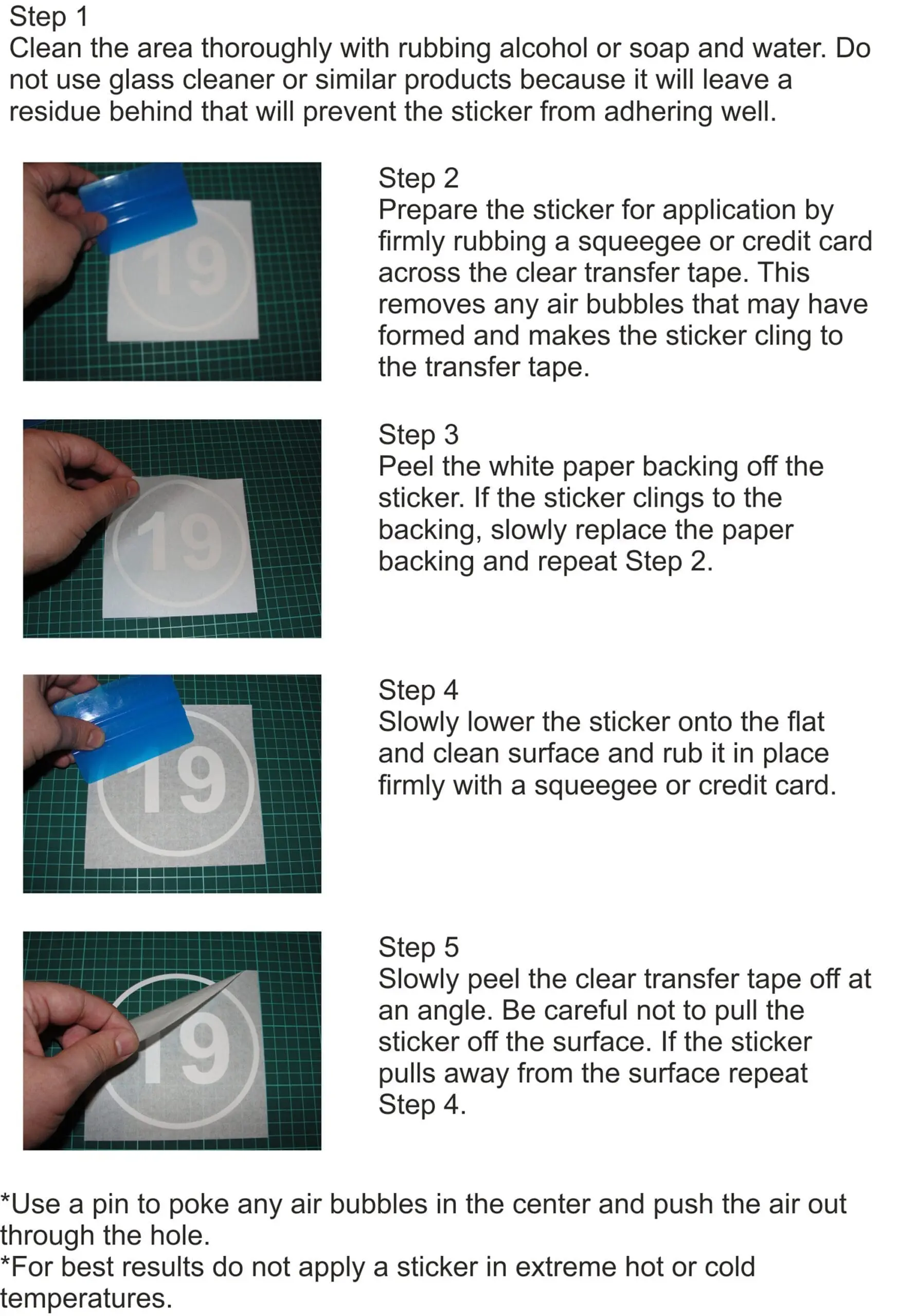 Step 1
Clean the area thoroughly with rubbing alcohol or soap and water. Do not use glass cleaner or similar products because it will leave a residue behind that will prevent the sticker from adhering well.

19

Step 2
Prepare the sticker for application by firmly rubbing a squeegee or credit card across the clear transfer tape. This removes any air bubbles that may have formed and makes the sticker cling to the transfer tape.

19

Step 3
Peel the white paper backing off the sticker. If the sticker clings to the backing, slowly replace the paper backing and repeat Step 2.

19

Step 4
Slowly lower the sticker onto the flat and clean surface and rub it in place firmly with a squeegee or credit card.

19

Step 5
Slowly peel the clear transfer tape off at an angle. Be careful not to pull the sticker off the surface. If the sticker pulls away from the surface repeat Step 4.

*Use a pin to poke any air bubbles in the center and push the air out through the hole.
*For best results do not apply a sticker in extreme hot or cold temperatures.